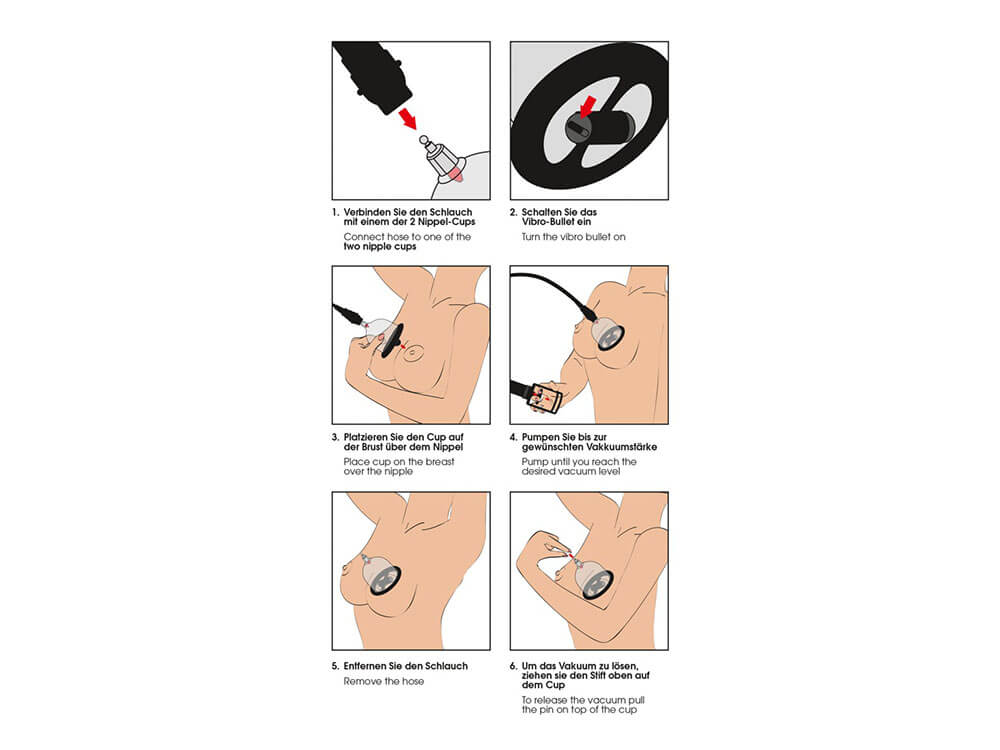 1. Verbinden Sie den Schlauch mit einem der 2 Nippel-Cups

Connect hose to one of the two nipple cups

2. Schalten Sie das Vibro-Bullet ein

Turn the vibro bullet on

3. Platzieren Sie den Cup auf der Brust über dem Nippel

Place cup on the breast over the nipple

4. Pumpen Sie bis zur gewünschten Vakkuumstärke

Pump until you reach the desired vacuum level

5. Entfernen Sie den Schlauch

Remove the hose

6. Um das Vakuum zu lösen, ziehen sie den Stift oben auf dem Cup

To release the vacuum pull the pin on top of the cup